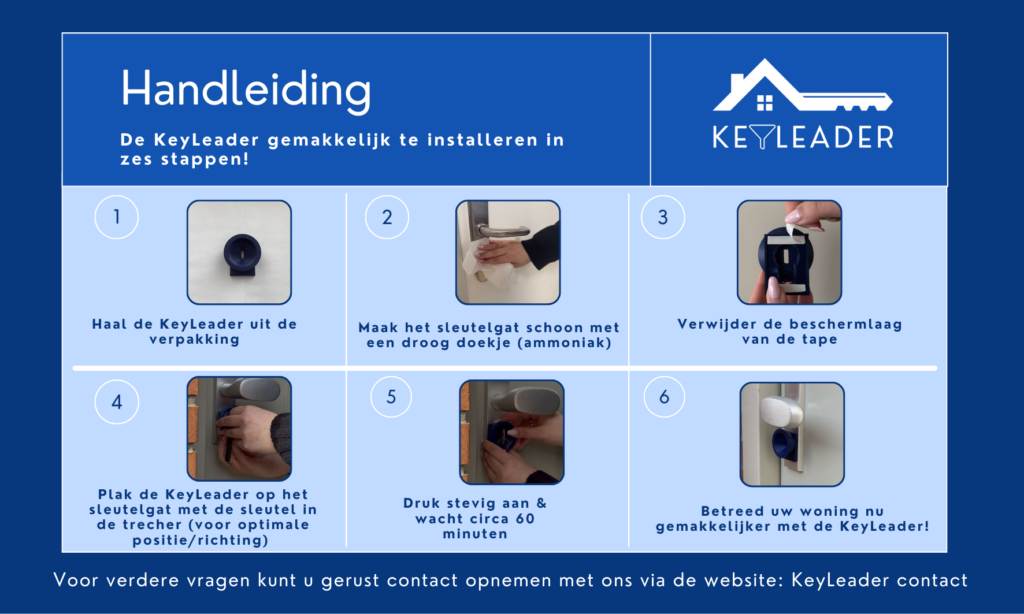 Handleiding

De KeyLeader gemakkelijk te installeren in zes stappen!

KEYLEADER

1

Haal de KeyLeader uit de verpakking

2

Maak het sleutelgat schoon met een droog doekje (ammoniak)

3

Verwijder de beschermlaag van de tape

4

Plak de KeyLeader op het sleutelgat met de sleutel in de trecher (voor optimale positie/richting)

5

Druk stevig aan & wacht circa 60 minuten

6

Betreed uw woning nu gemakkelijker met de KeyLeader!

Voor verdere vragen kunt u gerust contact opnemen met ons via de website: KeyLeader contact